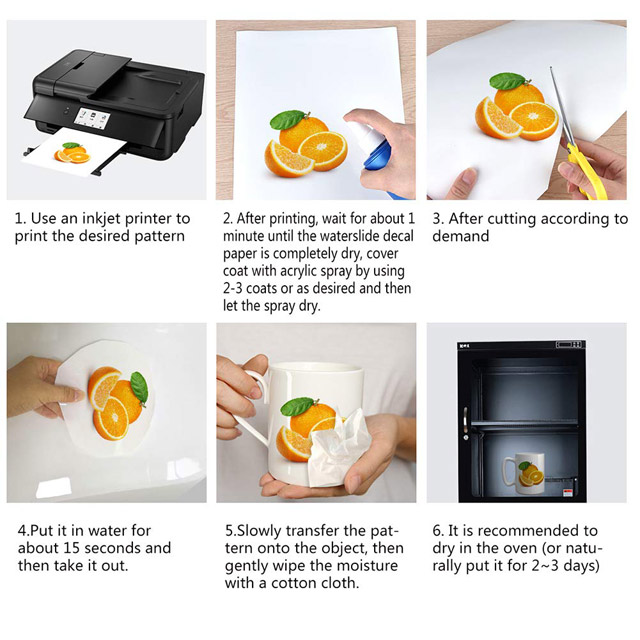 1. Use an inkjet printer to print the desired pattern

2. After printing, wait for about 1 minute until the waterslide decal paper is completely dry, cover coat with acrylic spray by using 2-3 coats or as desired and then let the spray dry.

3. After cutting according to demand

4.Put it in water for about 15 seconds and then take it out.

5.Slowly transfer the pattern onto the object, then gently wipe the moisture with a cotton cloth.

6. It is recommended to dry in the oven (or naturally put it for 2~3 days)